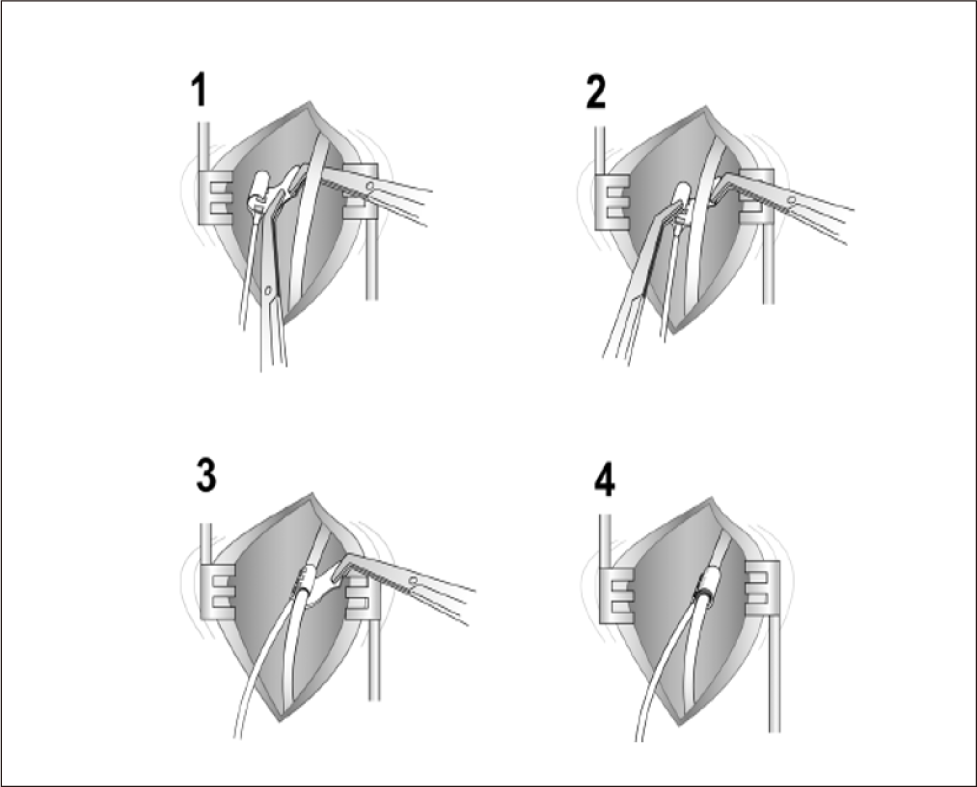 1

2

3

4